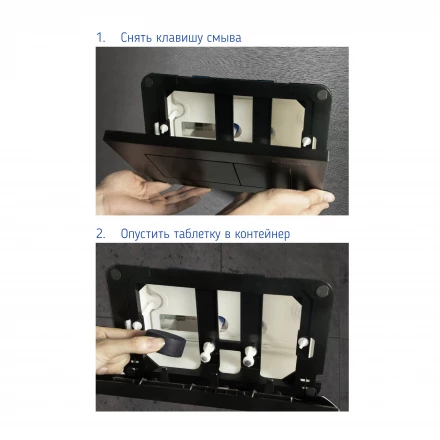 1. Снять клавишу смыва

2. Опустить таблетку в контейнер