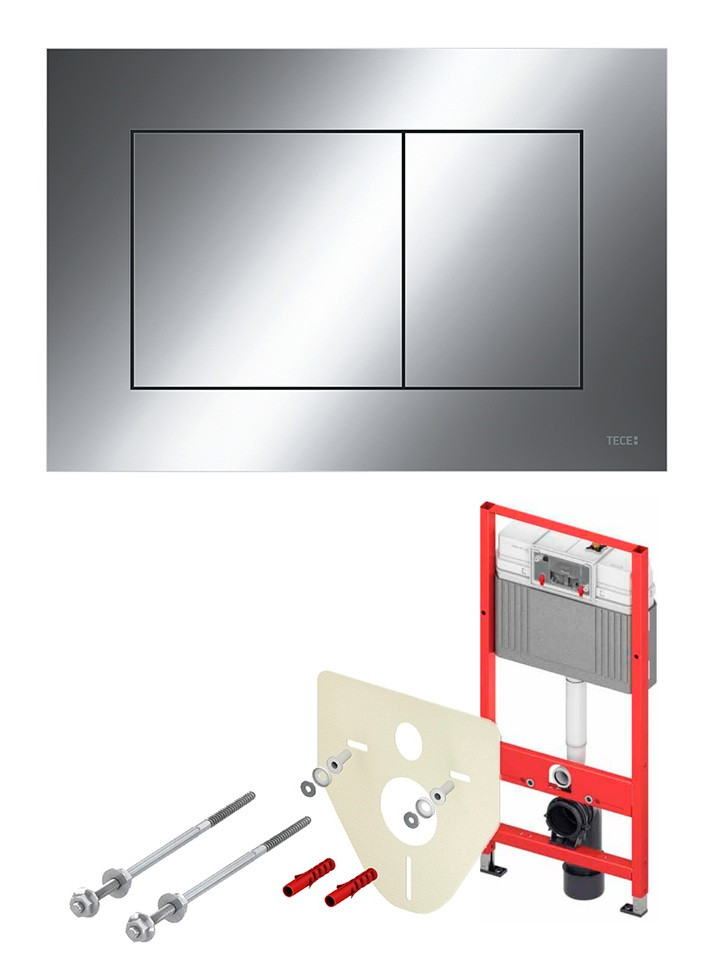 TECE