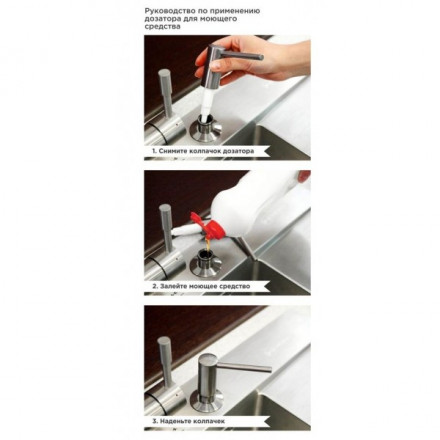 Руководство по применению дозатора для моющего средства

1. Снимите колпачок дозатора

2. Залейте моющее средство

3. Наденьте колпачек